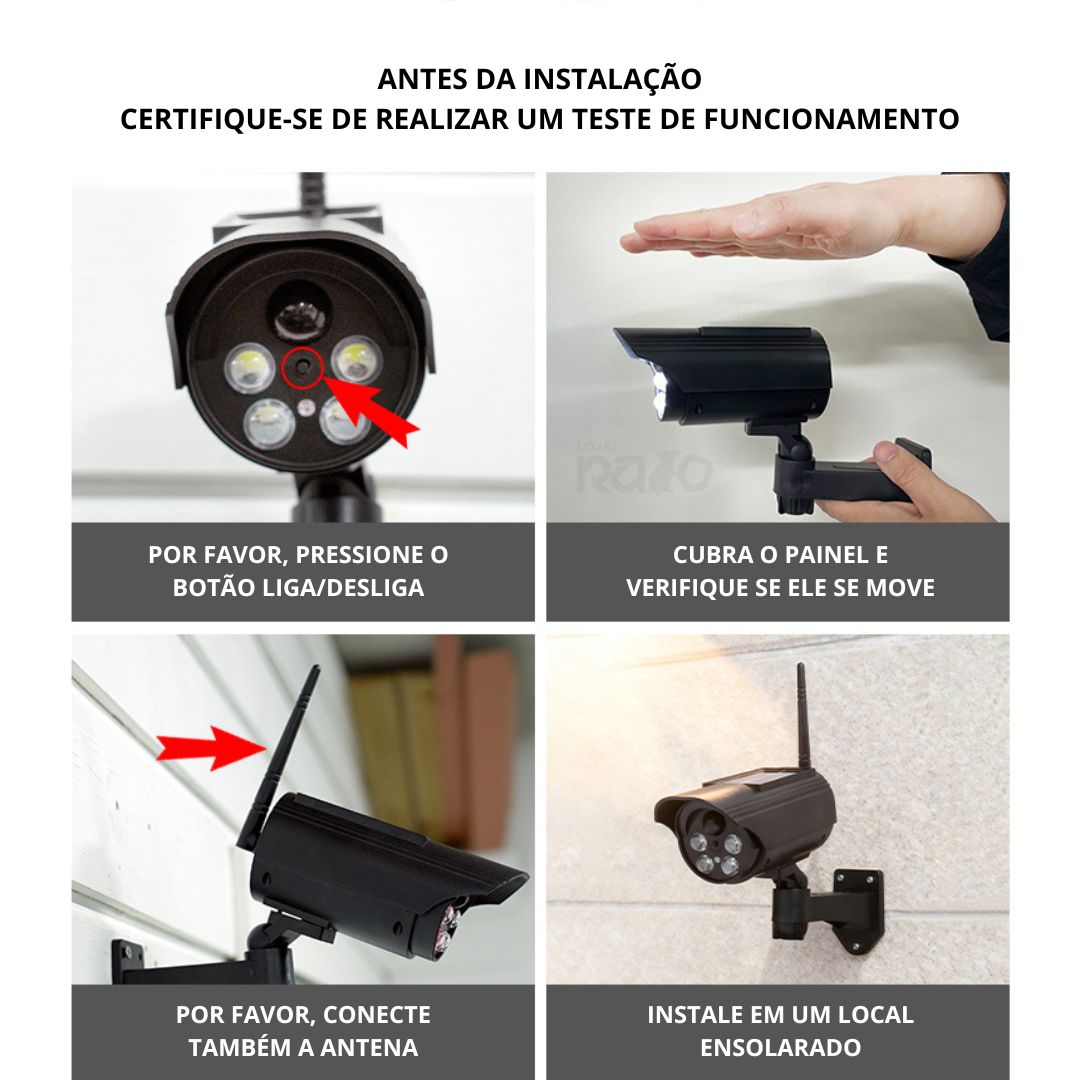 ANTES DA INSTALAÇÃO
CERTIFIQUE-SE DE REALIZAR UM TESTE DE FUNCIONAMENTO

LOJA DO RAIO

POR FAVOR, PRESSIONE O BOTÃO LIGA/DESLIGA

CUBRA O PAINEL E VERIFIQUE SE ELE SE MOVE

POR FAVOR, CONECTE TAMBÉM A ANTENA

INSTALE EM UM LOCAL ENSOLARADO