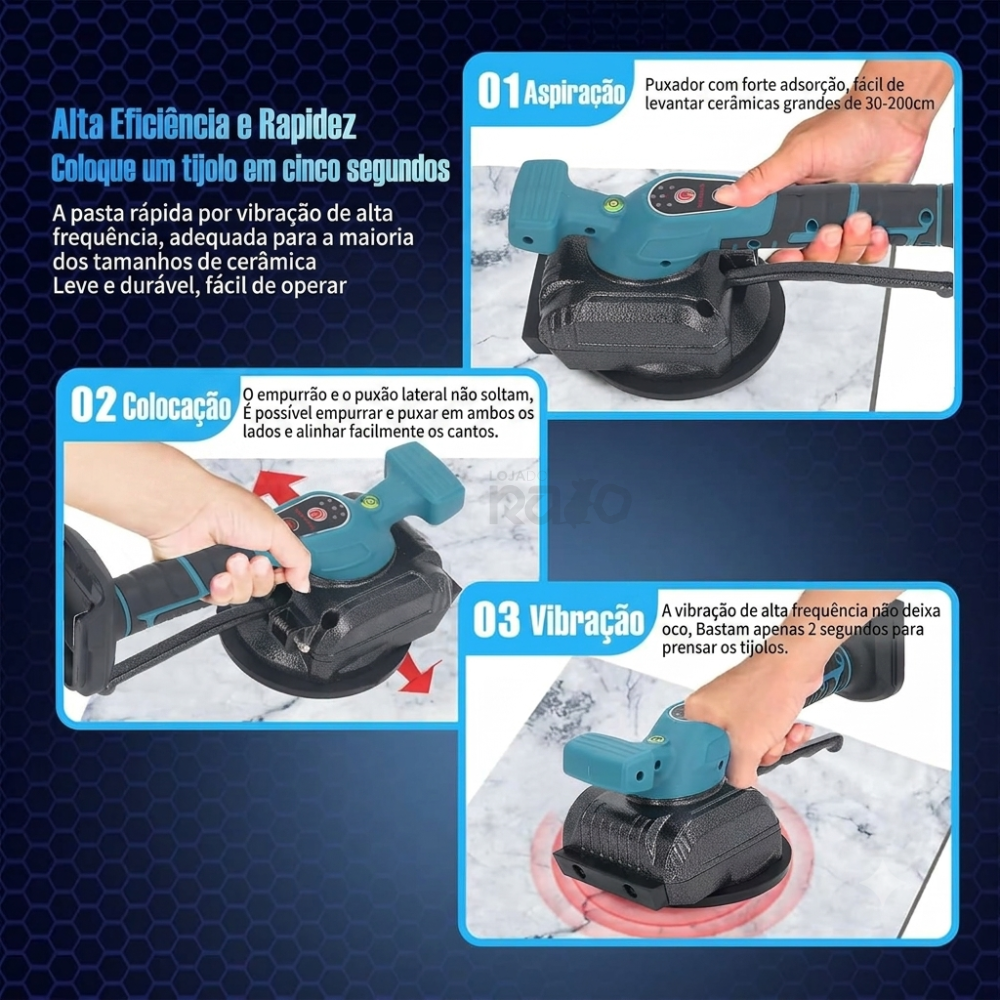 Alta Eficiência e Rapidez
Coloque um tijolo em cinco segundos

A pasta rápida por vibração de alta frequência, adequada para a maioria dos tamanhos de cerâmica
Leve e durável, fácil de operar

01 Aspiração

Puxador com forte adsorção, fácil de levantar cerâmicas grandes de 30-200cm

02 Colocação

O empurrão e o puxão lateral não soltam, É possível empurrar e puxar em ambos os lados e alinhar facilmente os cantos.

LOJA RAIO

03 Vibração

A vibração de alta frequência não deixa oco, Bastam apenas 2 segundos para prensar os tijolos.