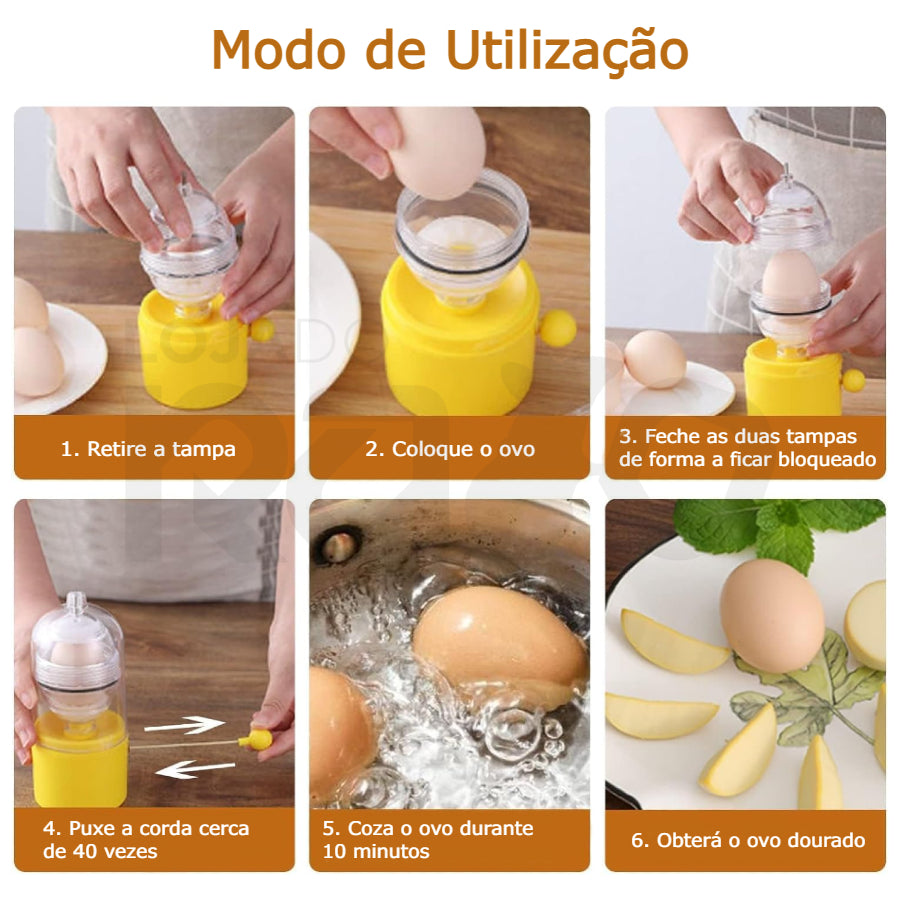 Modo de Utilização

1. Retire a tampa

2. Coloque o ovo

3. Feche as duas tampas de forma a ficar bloqueado

4. Puxe a corda cerca de 40 vezes

5. Coza o ovo durante 10 minutos

6. Obterá o ovo dourado