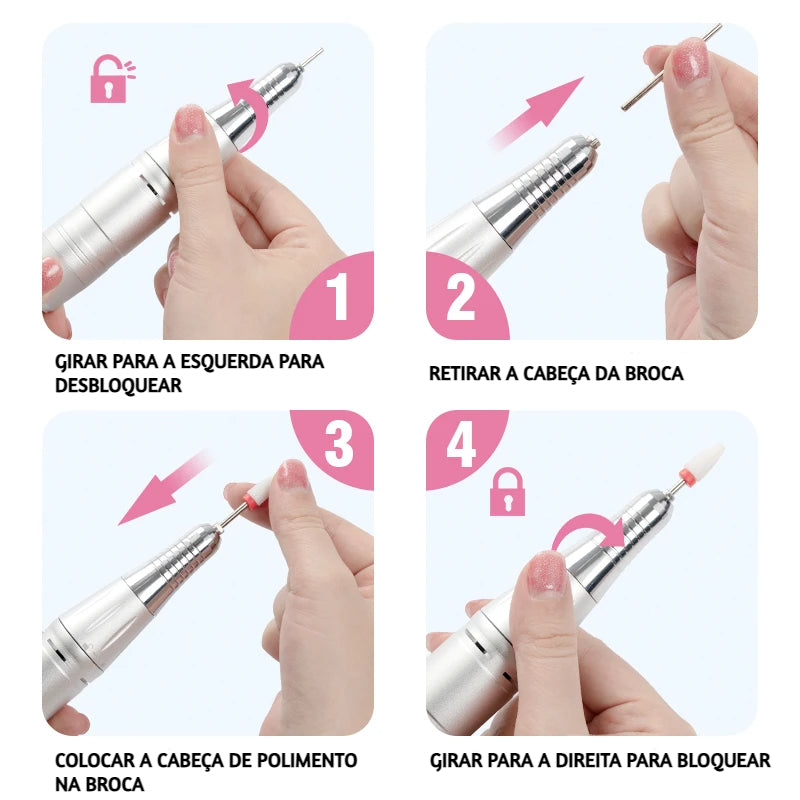 1

GIRAR PARA A ESQUERDA PARA DESBLOQUEAR

2

RETIRAR A CABEÇA DA BROCA

3

COLOCAR A CABEÇA DE POLIMENTO NA BROCA

4

GIRAR PARA A DIREITA PARA BLOQUEAR