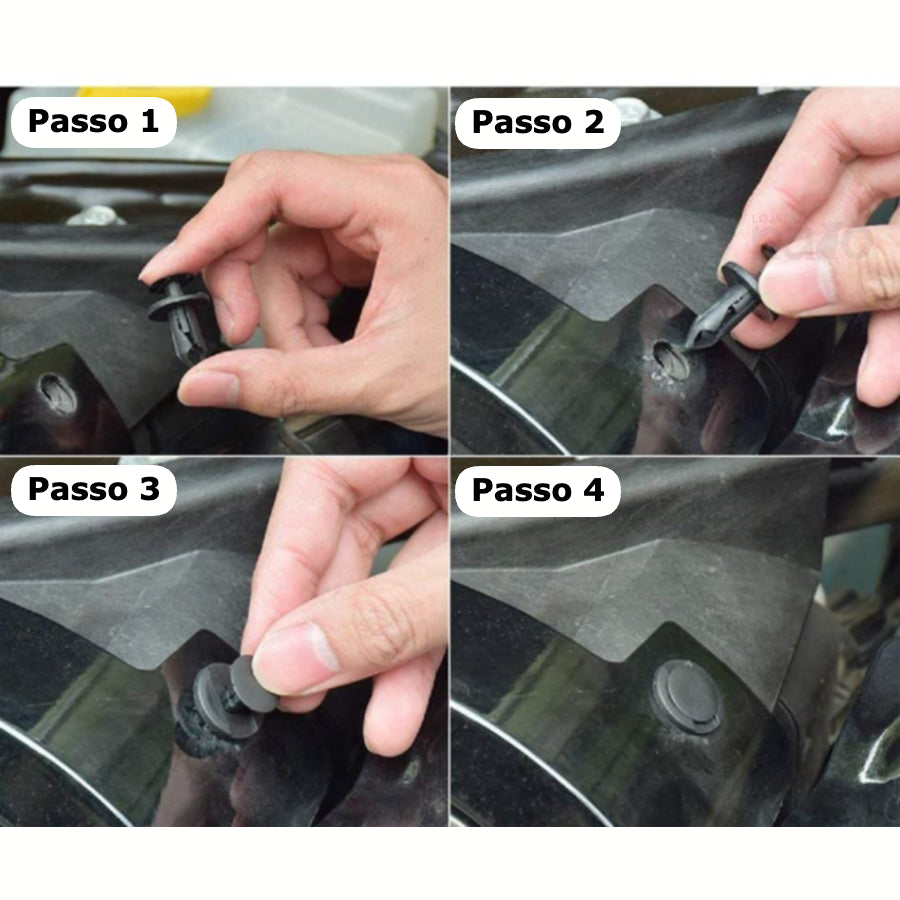 Passo 1

Passo 2

Passo 3

Passo 4