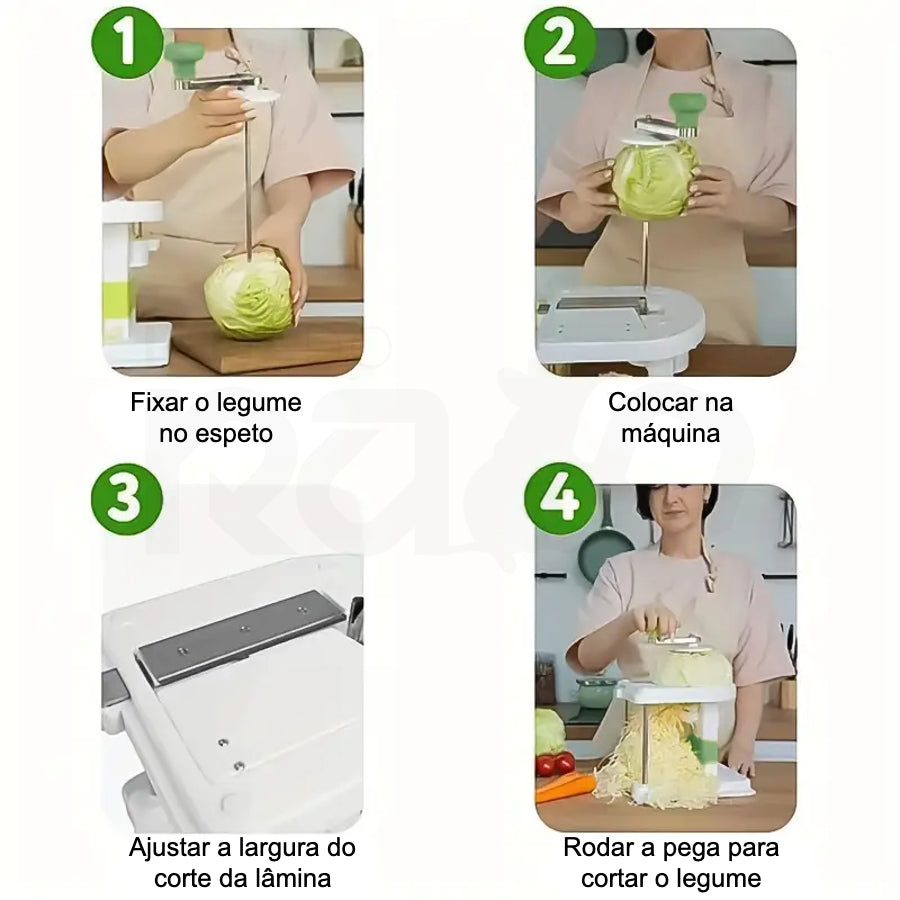 1

Fixar o legume no espeto

2

Colocar na máquina

3

Ajustar a largura do corte da lâmina

4

Rodar a pega para cortar o legume