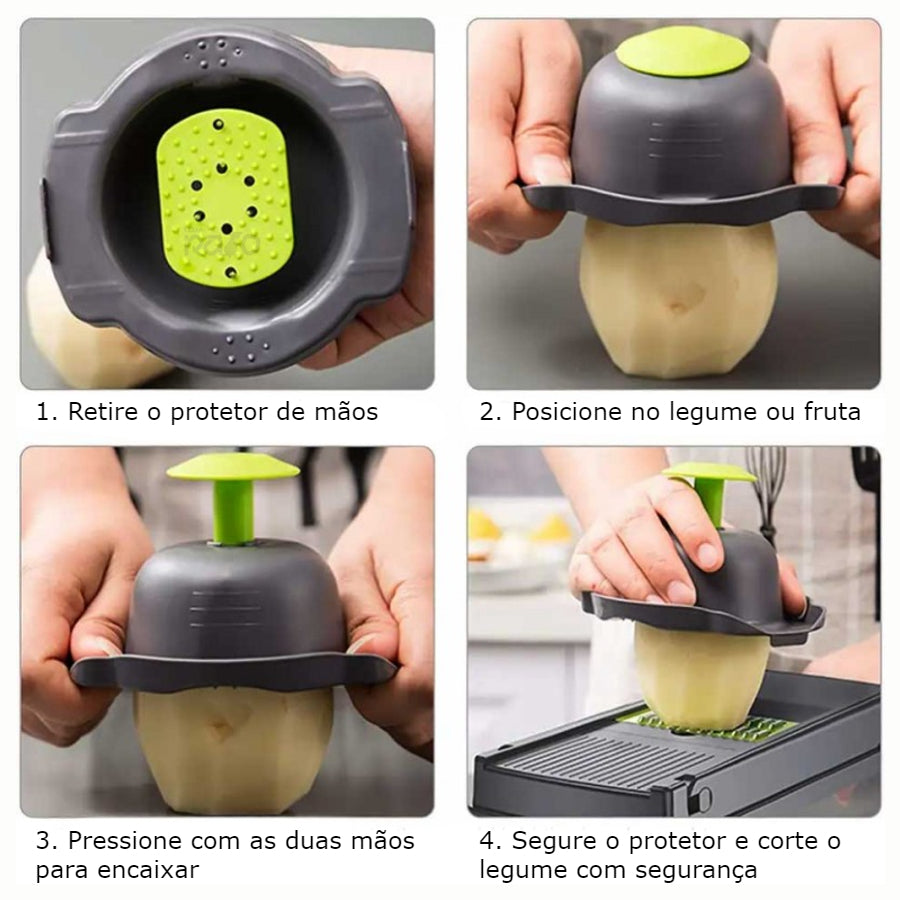 1. Retire o protetor de mãos

2. Posicione no legume ou fruta

3. Pressione com as duas mãos para encaixar

4. Segure o protetor e corte o legume com segurança