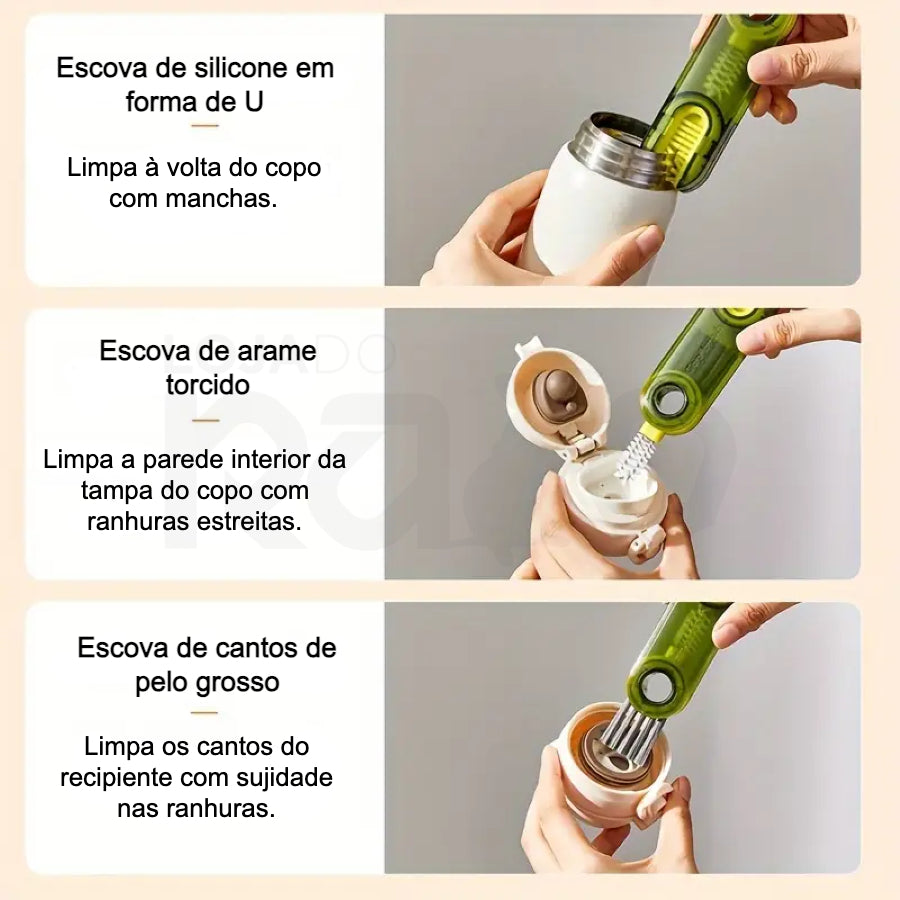 Escova de silicone em forma de U

Limpa à volta do copo com manchas.

Escova de arame torcido

Limpa a parede interior da tampa do copo com ranhuras estreitas.

Escova de cantos de pelo grosso

Limpa os cantos do recipiente com sujidade nas ranhuras.