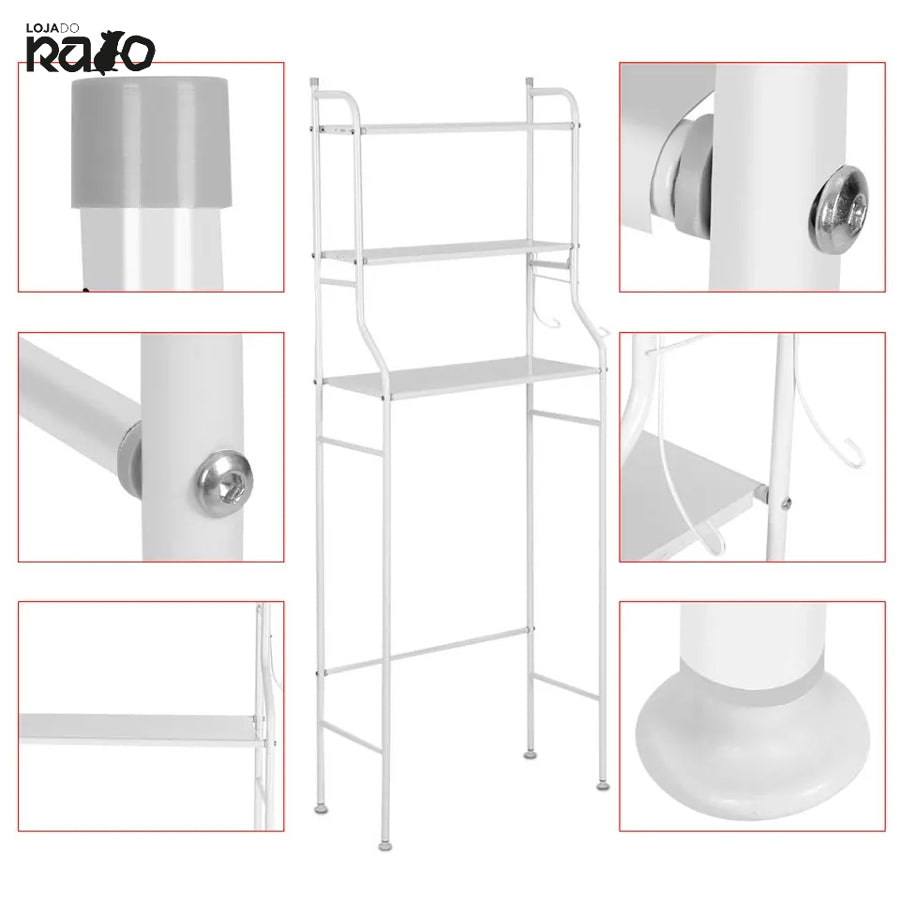 LOJA DO
RATO