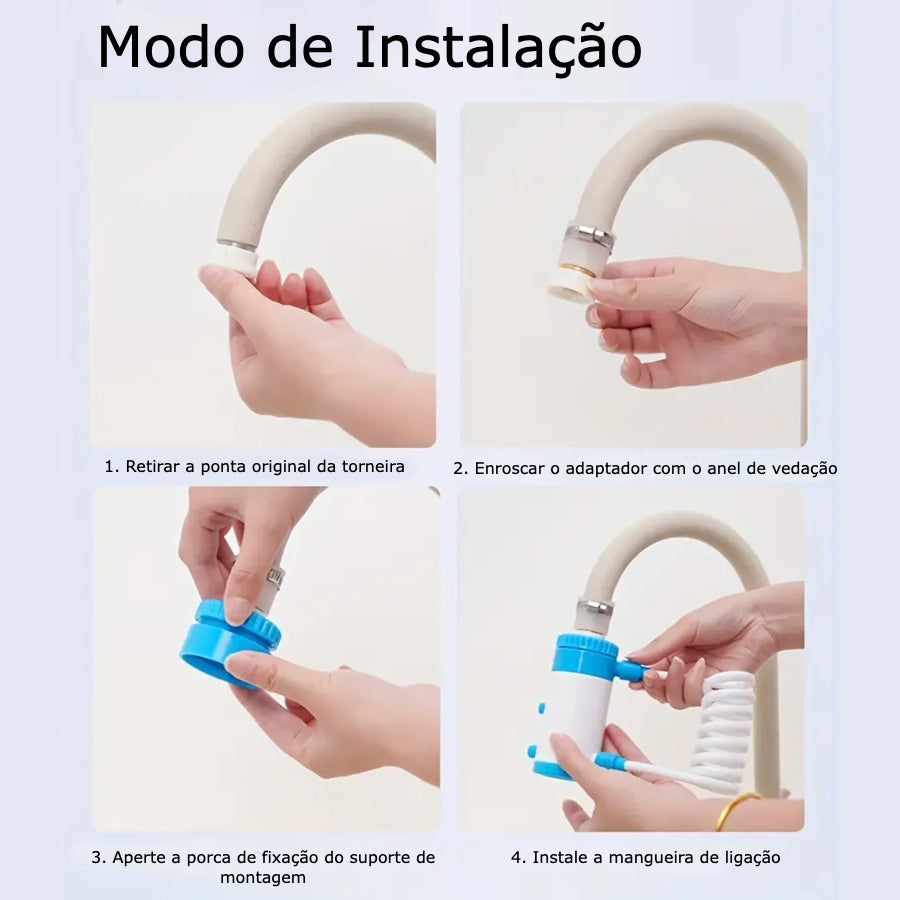 Modo de Instalação

1. Retirar a ponta original da torneira

2. Enroscar o adaptador com o anel de vedação

3. Aperte a porca de fixação do suporte de montagem

4. Instale a mangueira de ligação