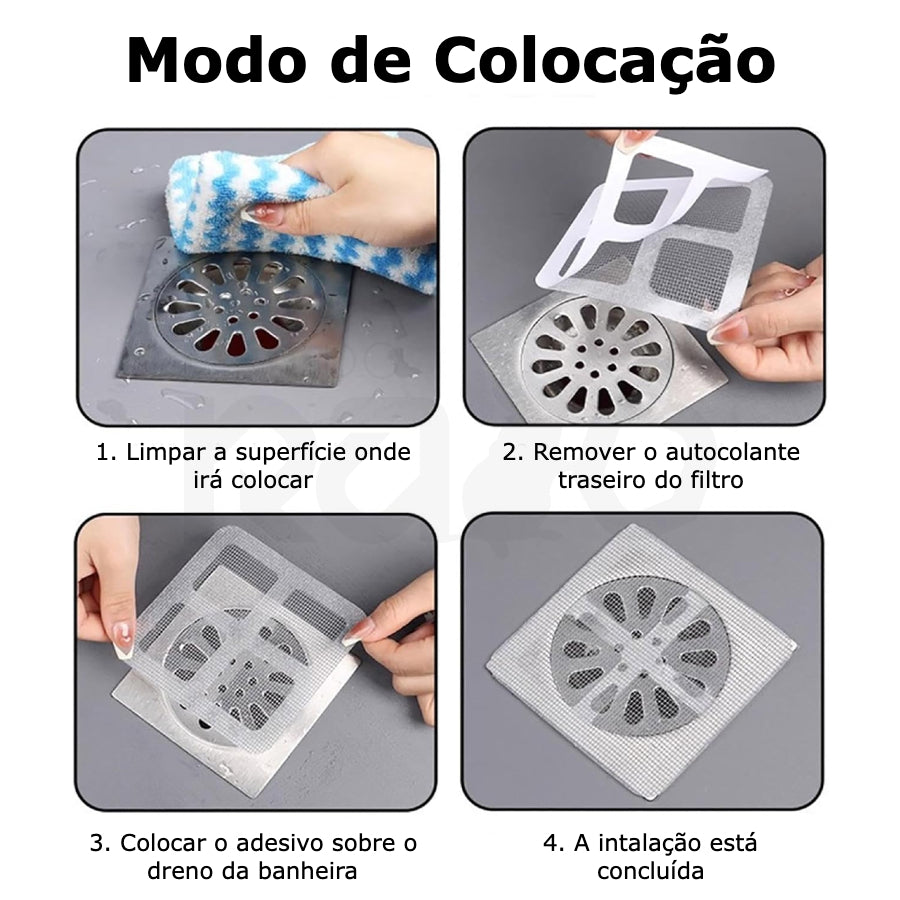 Modo de Colocação

1. Limpar a superfície onde irá colocar

2. Remover o autocolante traseiro do filtro

3. Colocar o adesivo sobre o dreno da banheira

4. A intalação está concluída