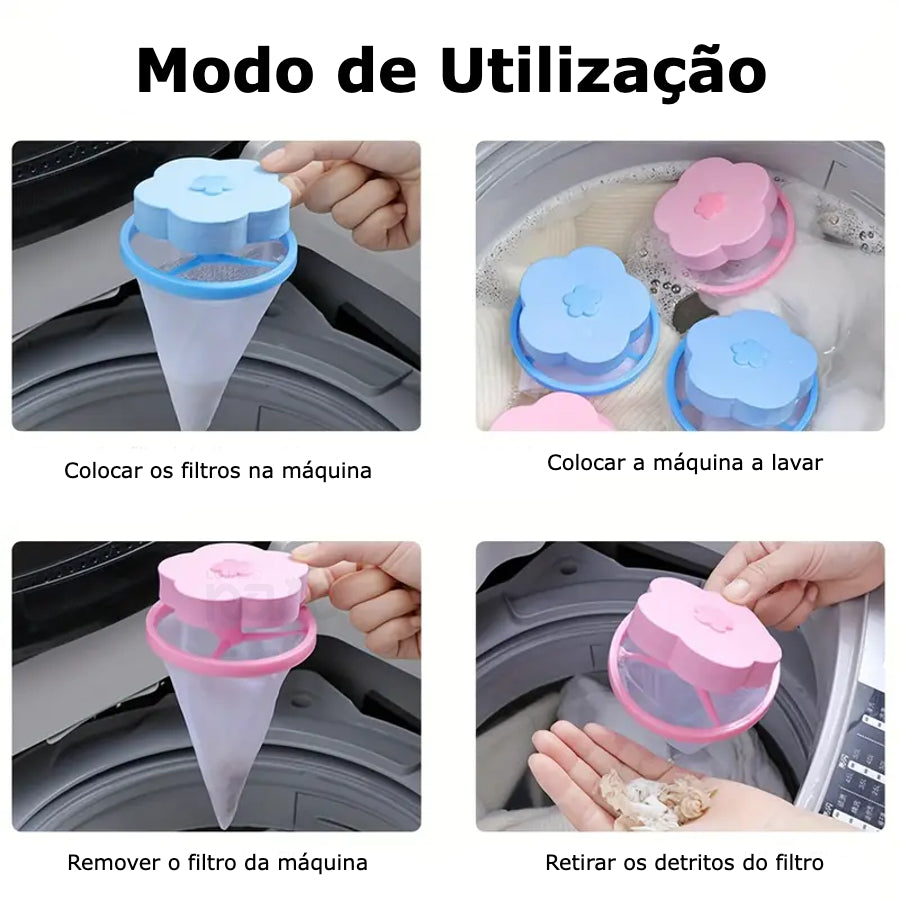 Modo de Utilização

Colocar os filtros na máquina

Colocar a máquina a lavar

Remover o filtro da máquina

Retirar os detritos do filtro