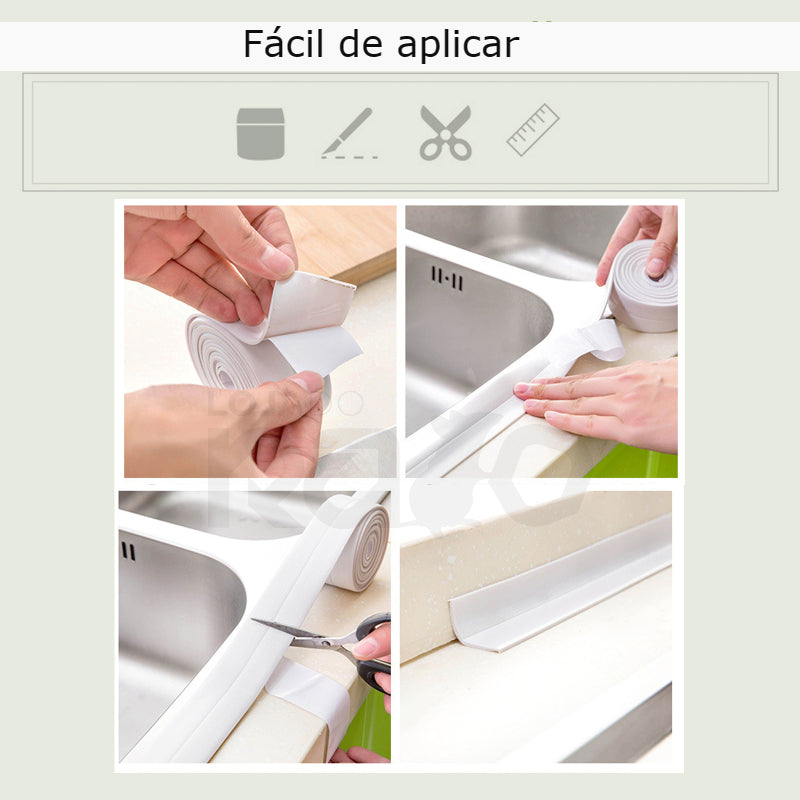 Fácil de aplicar