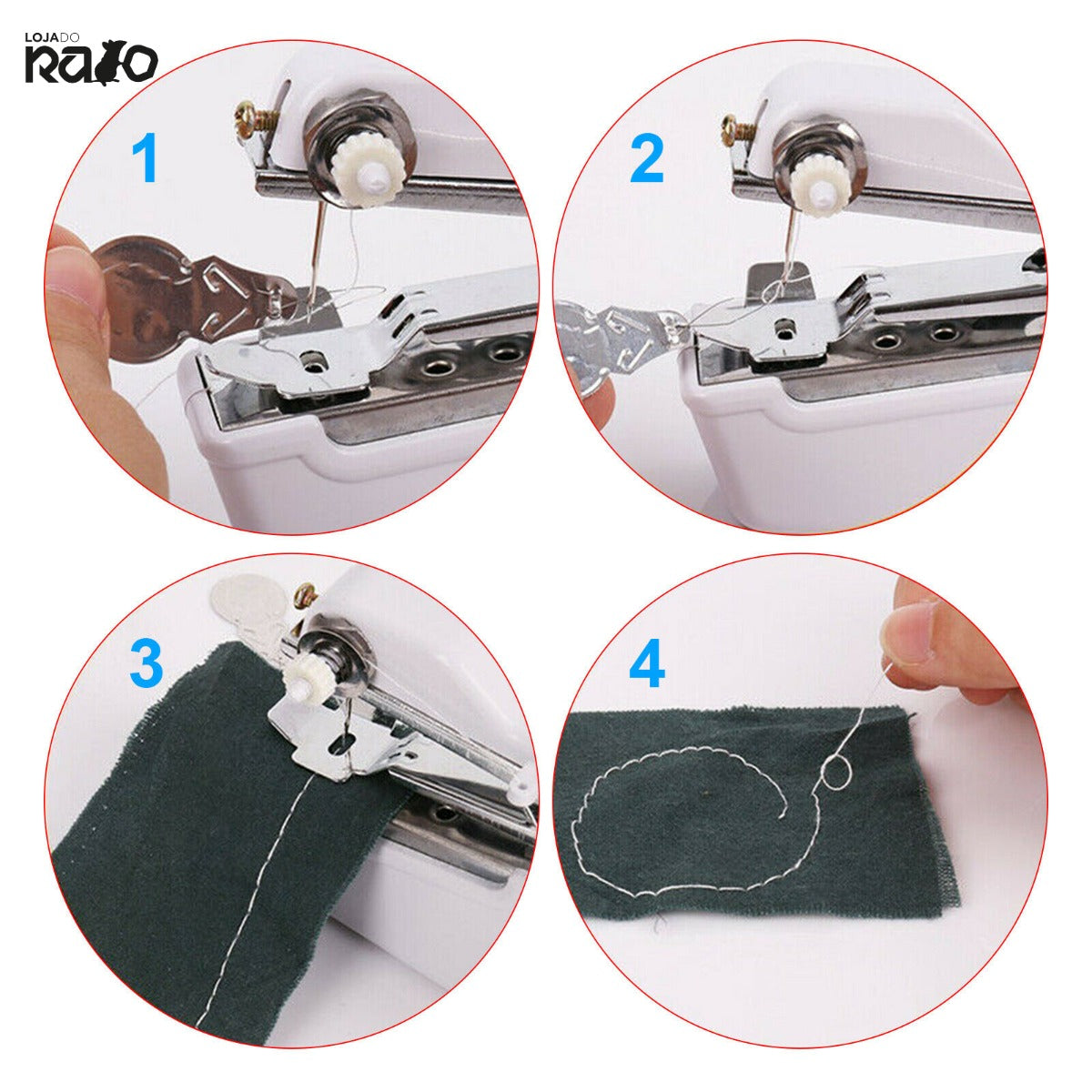 LOJA DO RATO

1

2

3

4