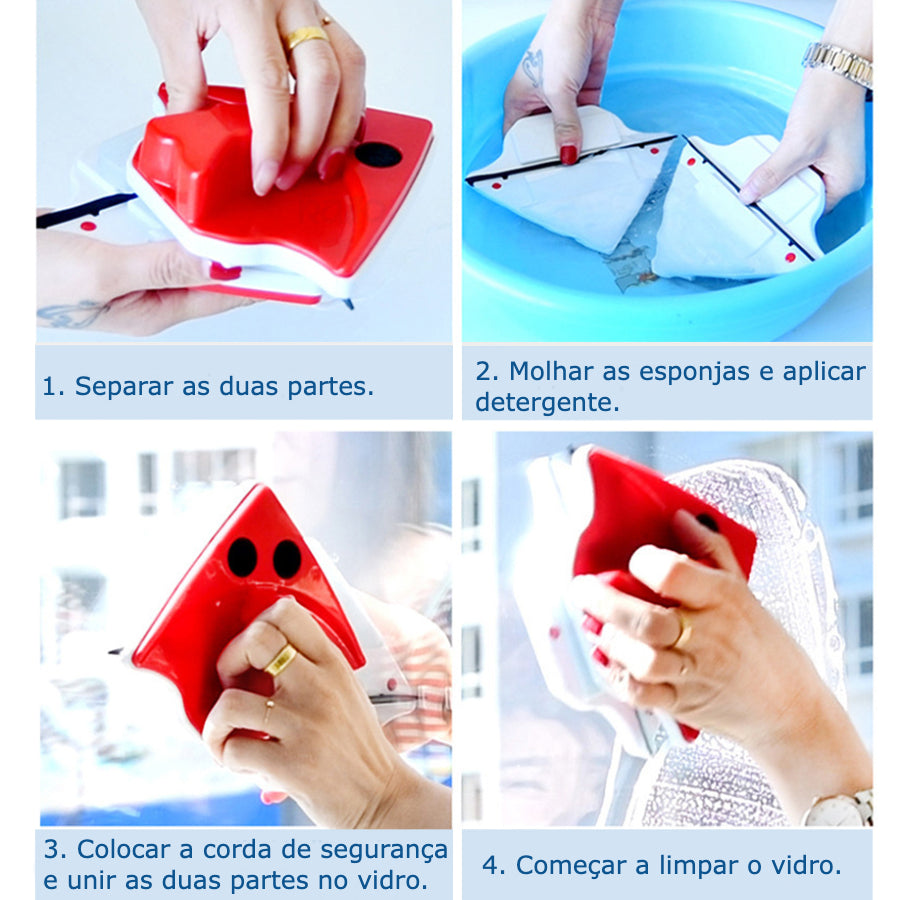 1. Separar as duas partes.

2. Molhar as esponjas e aplicar detergente.

3. Colocar a corda de segurança e unir as duas partes no vidro.

4. Começar a limpar o vidro.