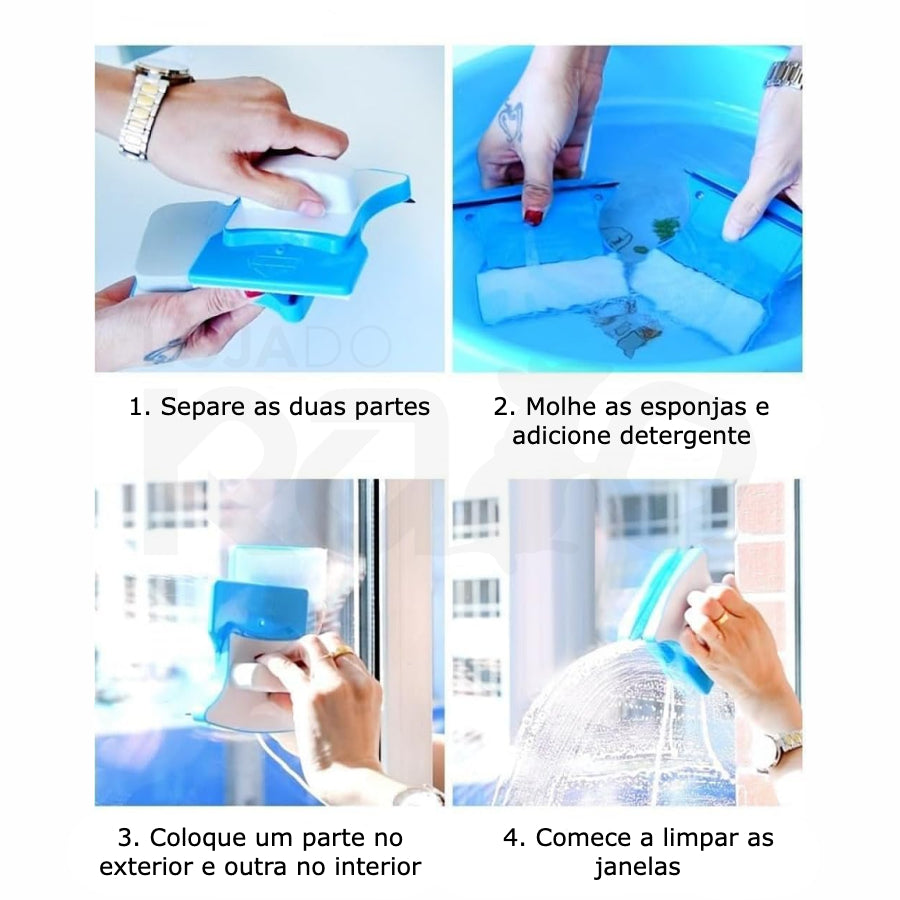 1. Separe as duas partes

2. Molhe as esponjas e adicione detergente

3. Coloque um parte no exterior e outra no interior

4. Comece a limpar as janelas