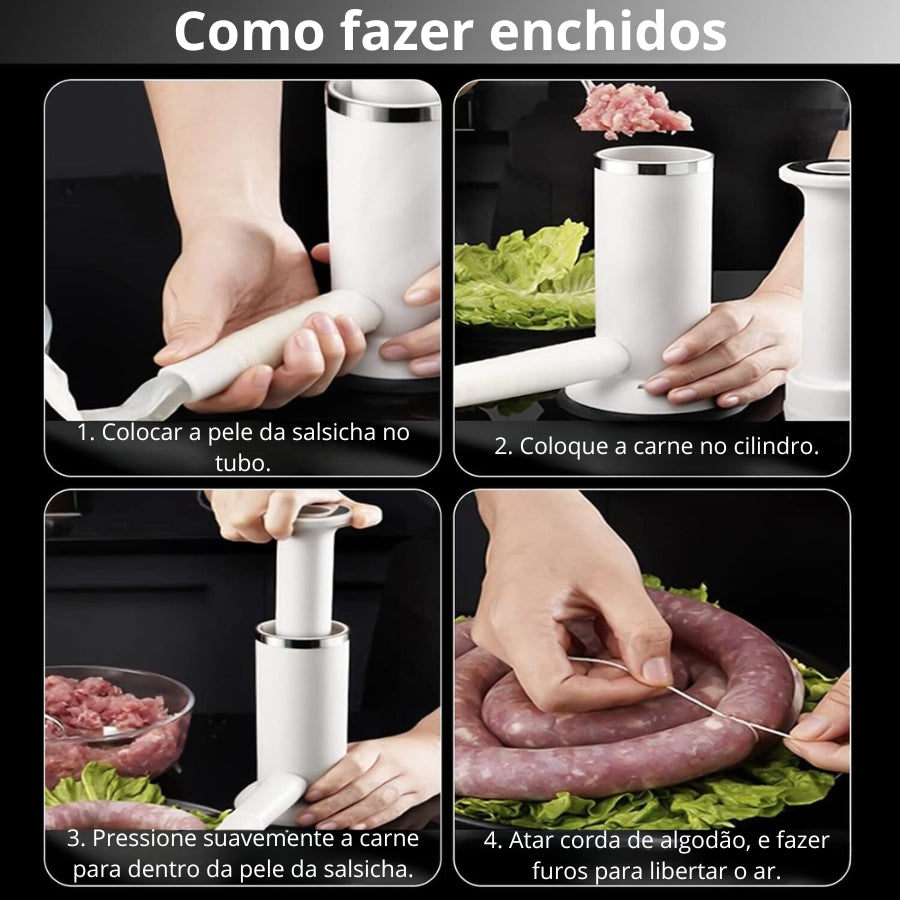 Como fazer enchidos

1. Colocar a pele da salsicha no tubo.

2. Coloque a carne no cilindro.

3. Pressione suavemente a carne para dentro da pele da salsicha.

4. Atar corda de algodão, e fazer furos para libertar o ar.