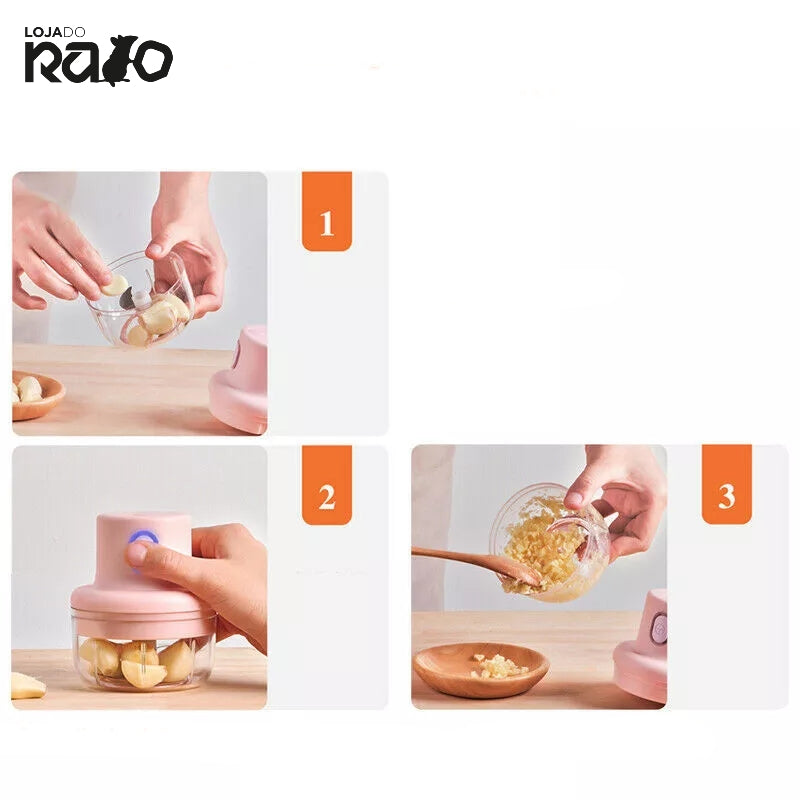 LOJA DO
RATO

1

2

3