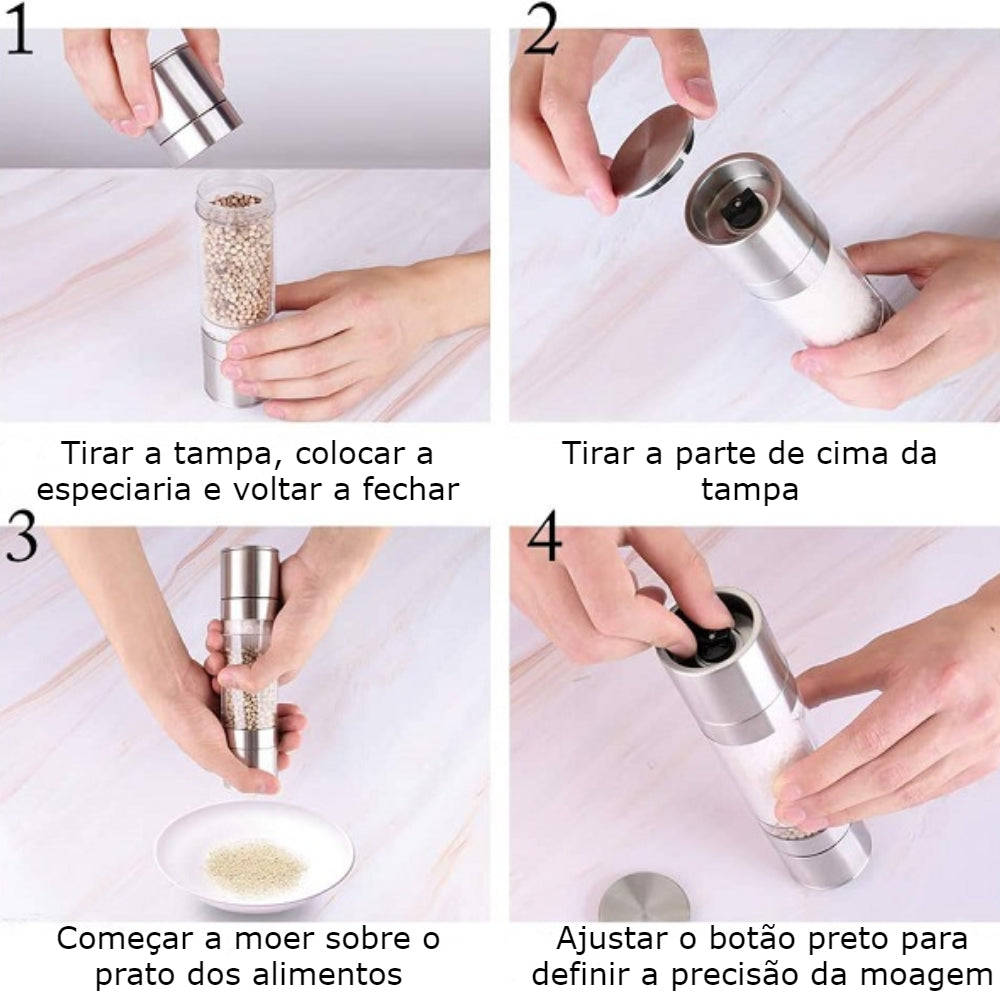 1

Tirar a tampa, colocar a especiaria e voltar a fechar

2

Tirar a parte de cima da tampa

3

Começar a moer sobre o prato dos alimentos

4

Ajustar o botão preto para definir a precisão da moagem