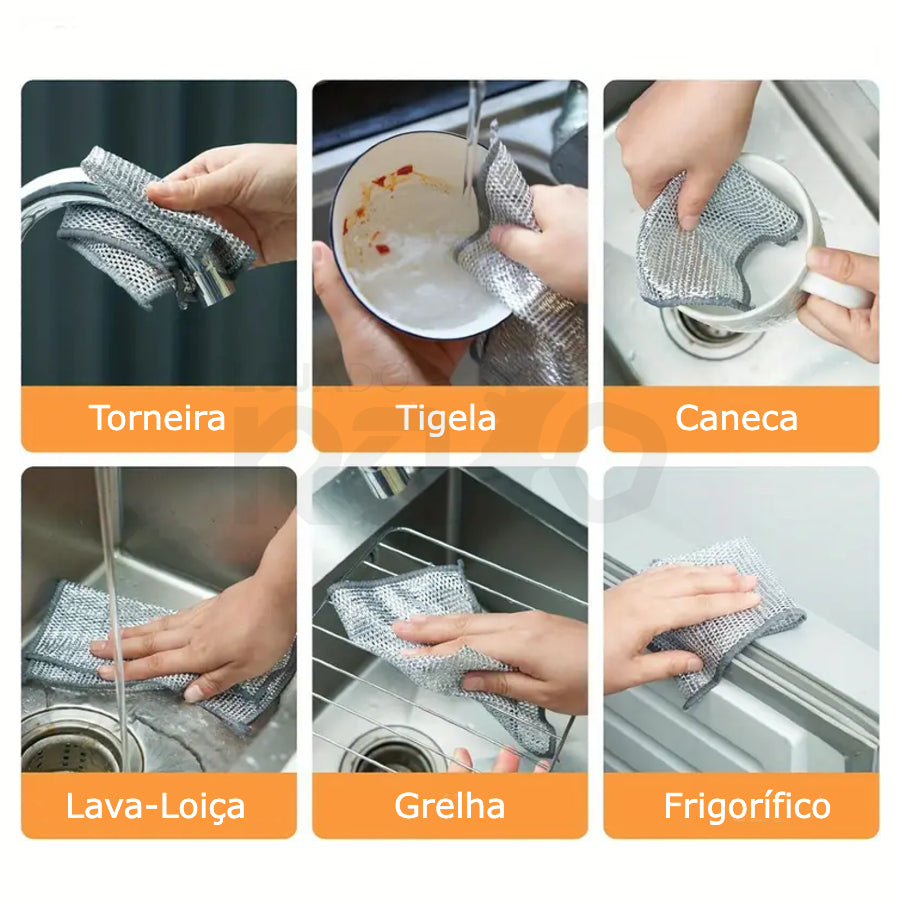 Torneira

Tigela

Caneca

Lava-Loiça

Grelha

Frigorífico