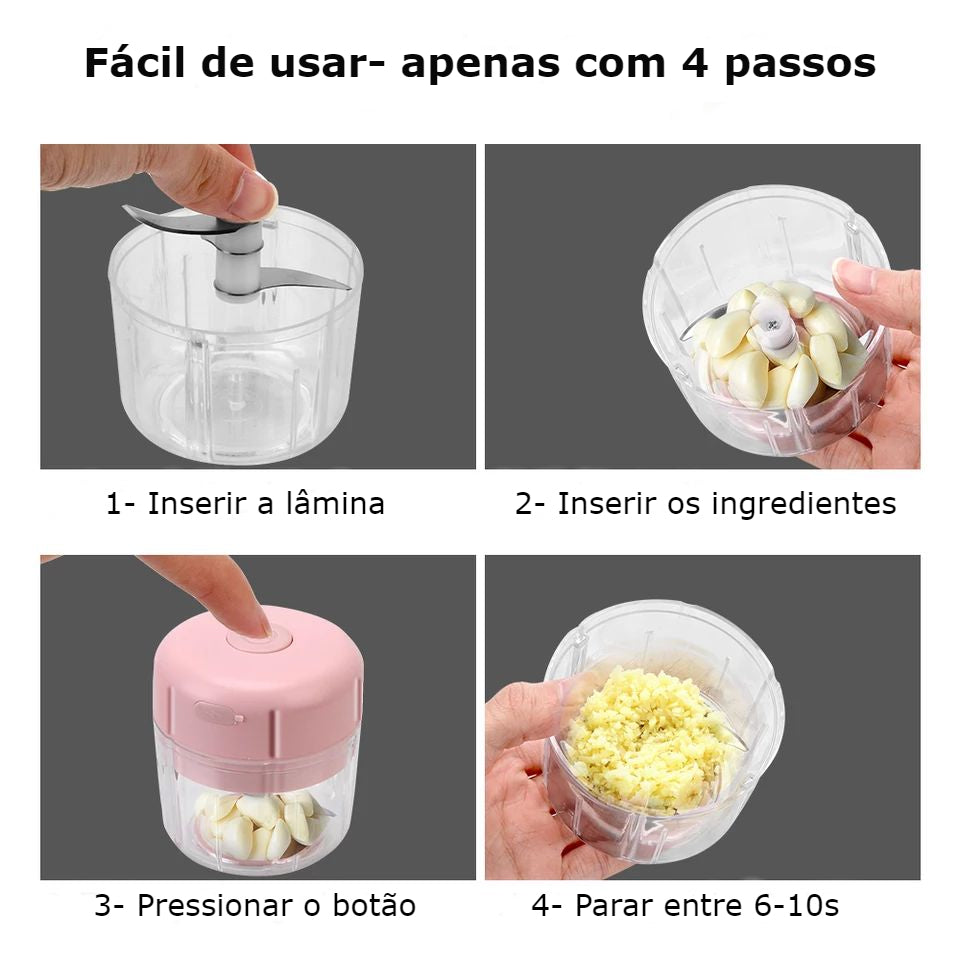 Fácil de usar- apenas com 4 passos

1- Inserir a lâmina

2- Inserir os ingredientes

3- Pressionar o botão

4- Parar entre 6-10s