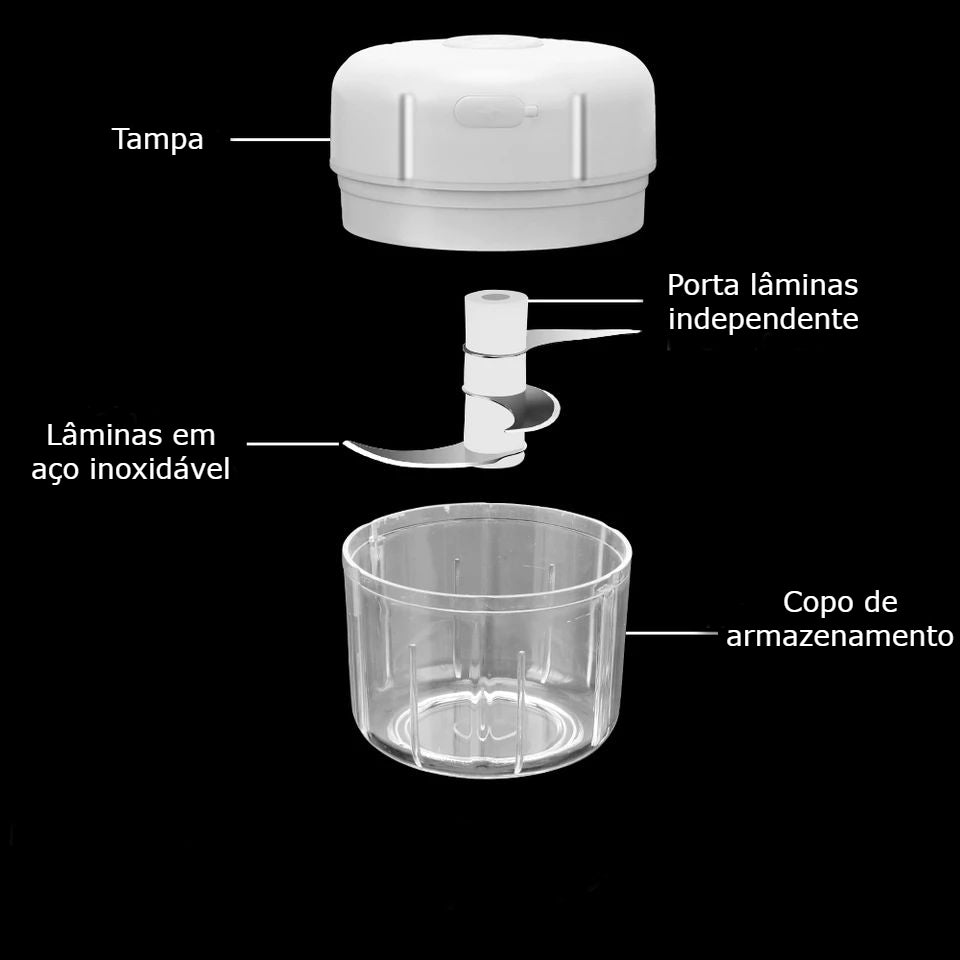 Tampa

Porta lâminas independente

Lâminas em aço inoxidável

Copo de armazenamento