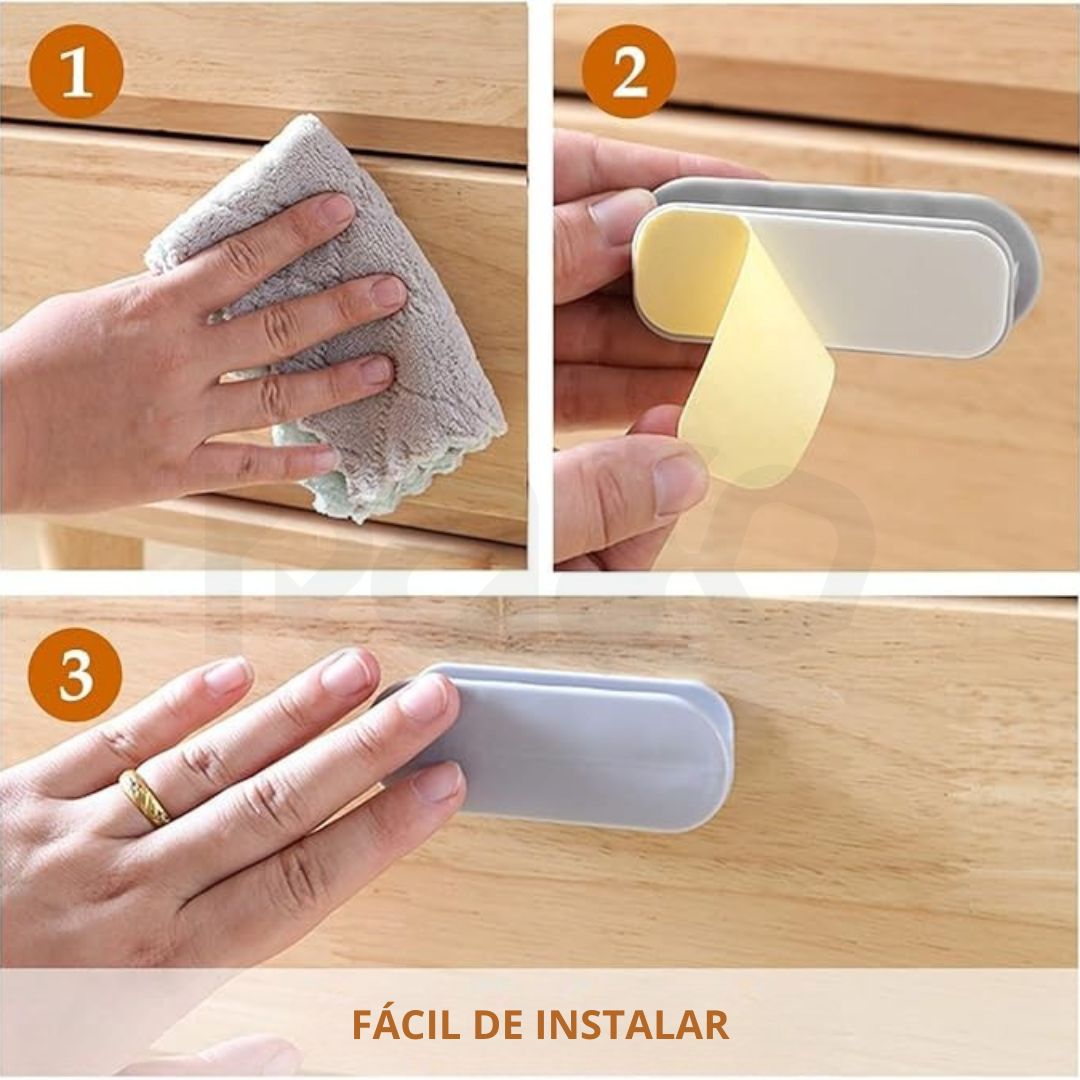 1

2

3

FÁCIL DE INSTALAR