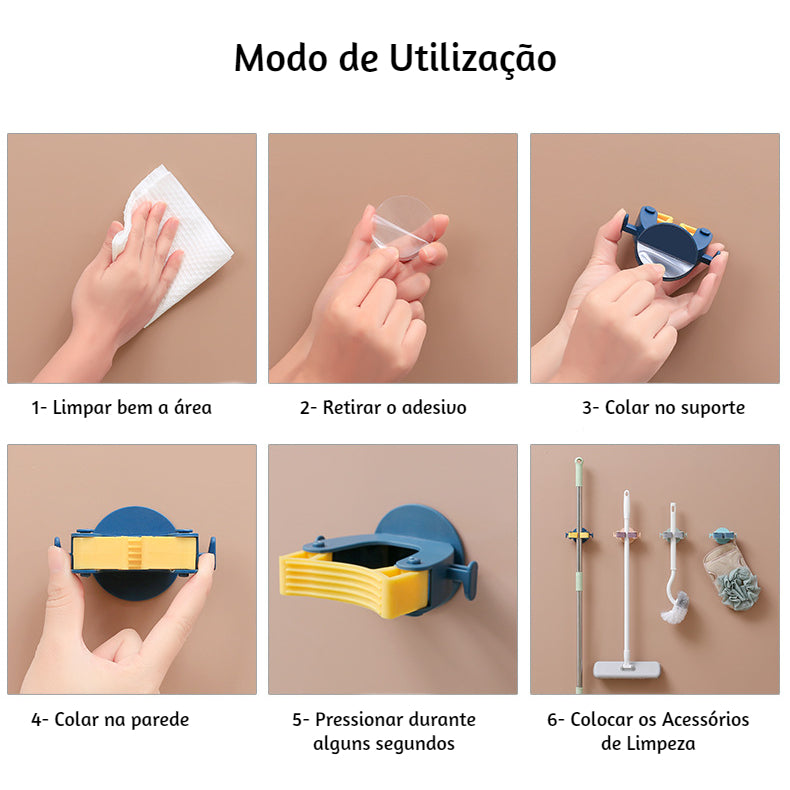 Modo de Utilização

1- Limpar bem a área

2- Retirar o adesivo

3- Colar no suporte

4- Colar na parede

5- Pressionar durante alguns segundos

6- Colocar os Acessórios de Limpeza