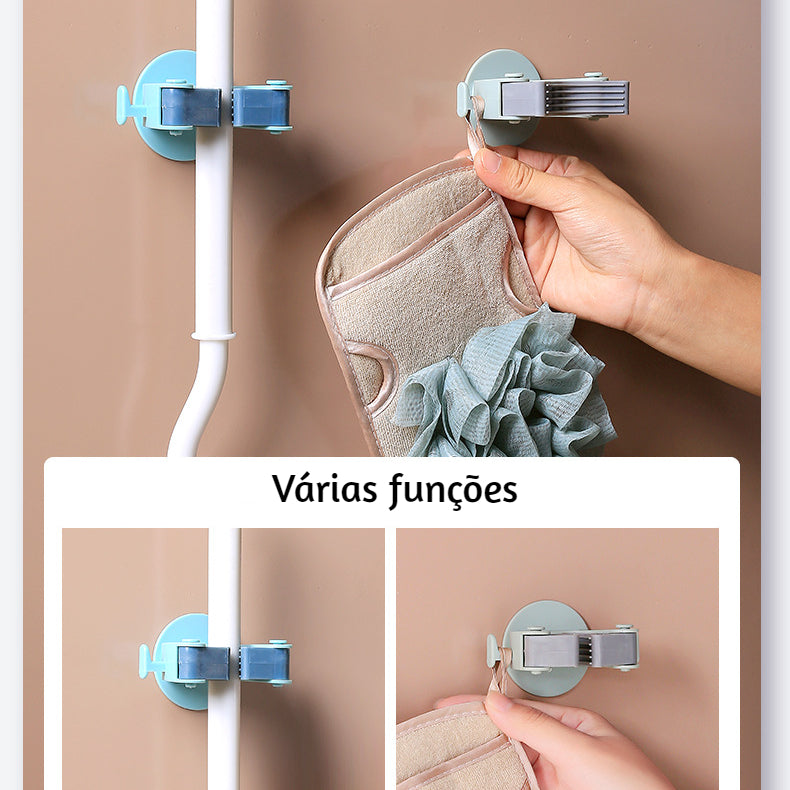 Várias funções