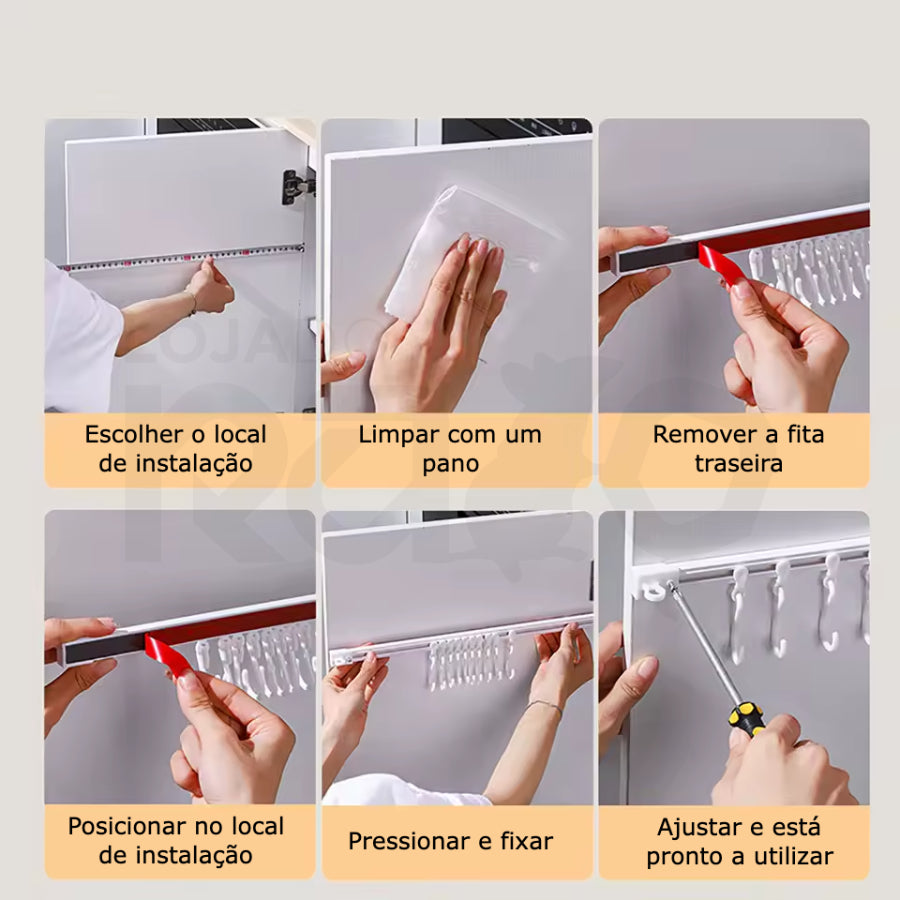 Escolher o local de instalação

Limpar com um pano

Remover a fita traseira

Posicionar no local de instalação

Pressionar e fixar

Ajustar e está pronto a utilizar