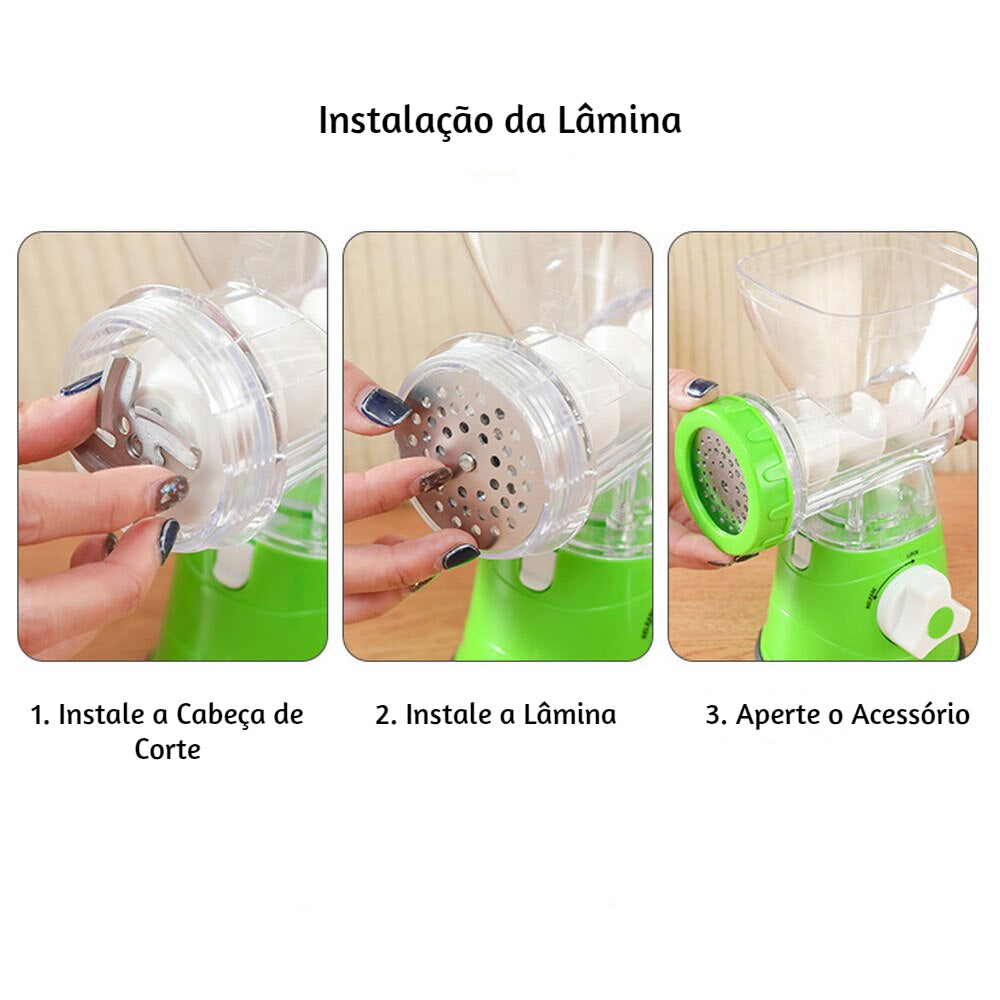 Instalação da Lâmina

1. Instale a Cabeça de Corte

2. Instale a Lâmina

3. Aperte o Acessório