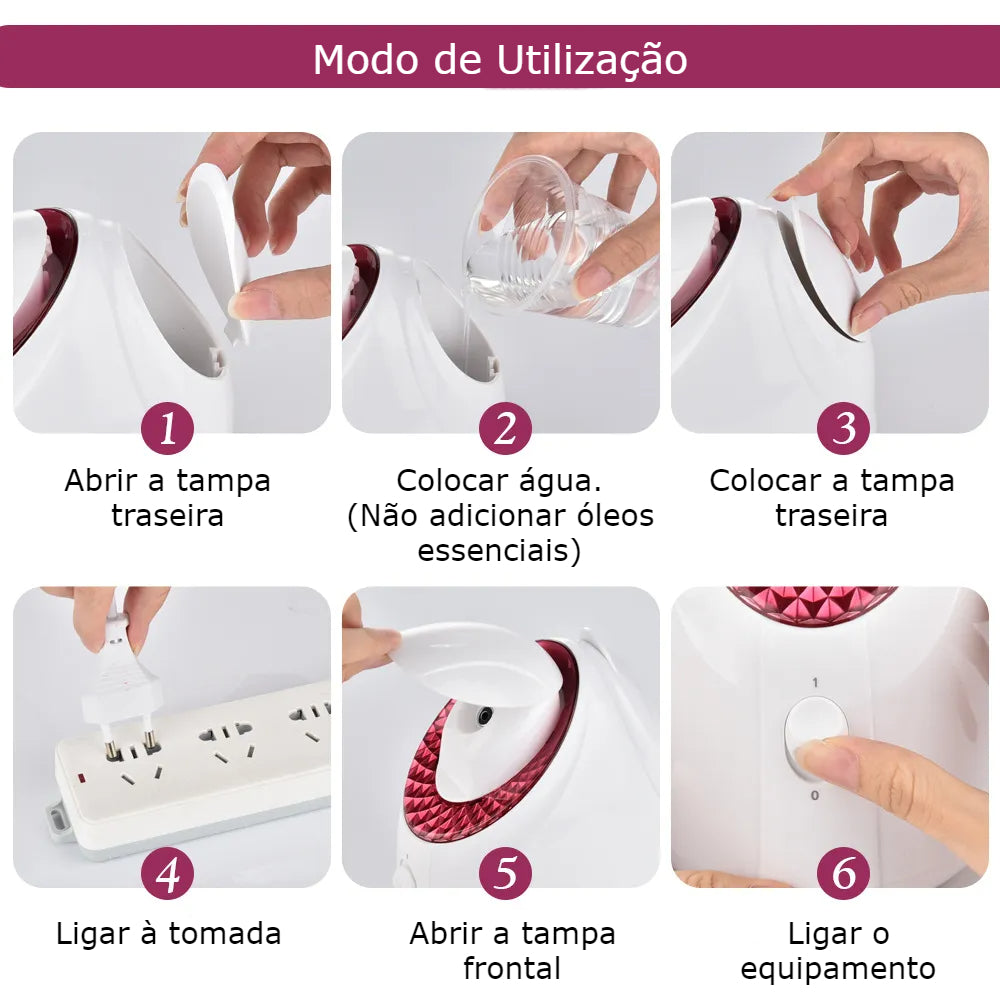 Modo de Utilização

1
Abrir a tampa traseira

2
Colocar água. (Não adicionar óleos essenciais)

3
Colocar a tampa traseira

4
Ligar à tomada

5
Abrir a tampa frontal

1
0
6
Ligar o equipamento