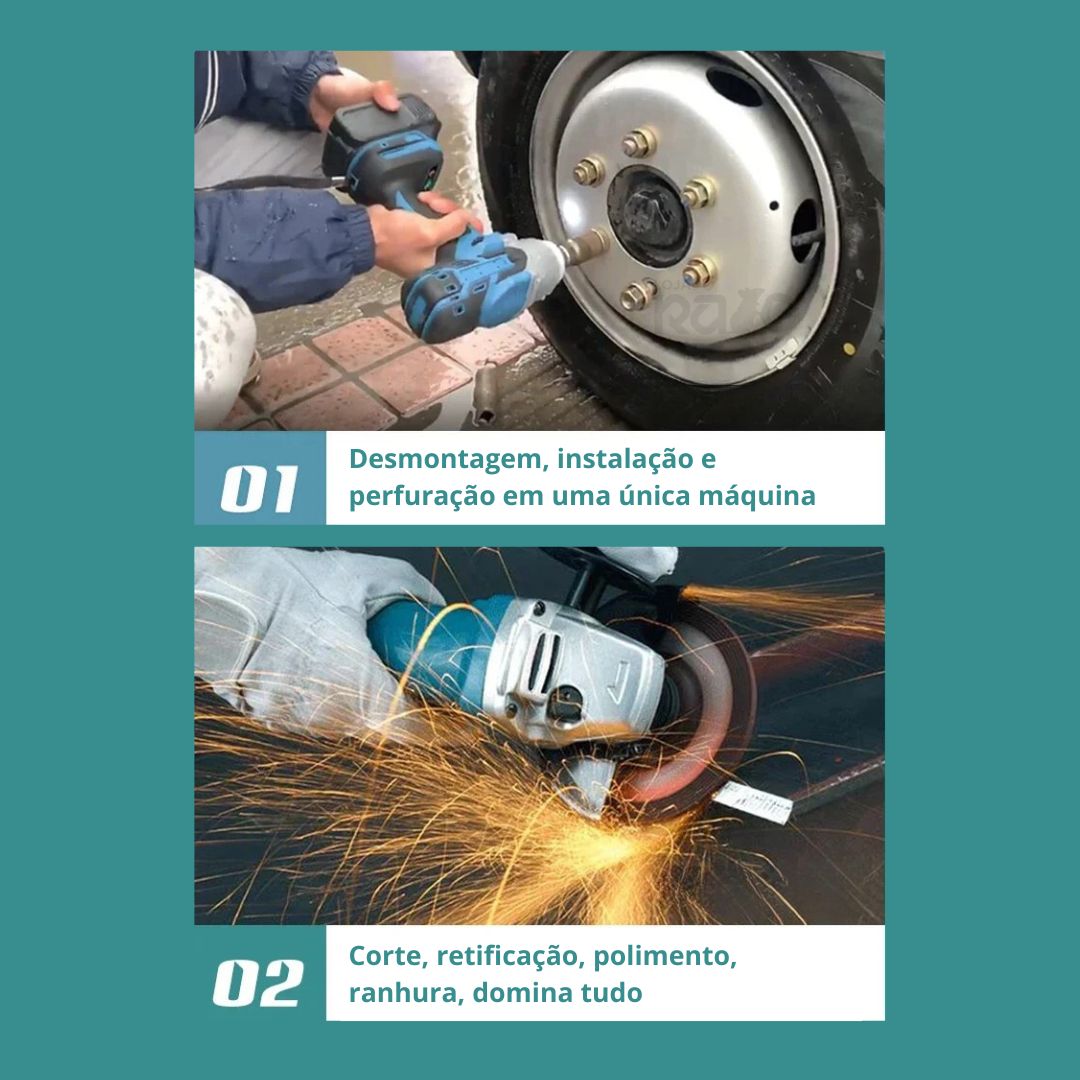 01

Desmontagem, instalação e perfuração em uma única máquina

02

Corte, retificação, polimento, ranhura, domina tudo